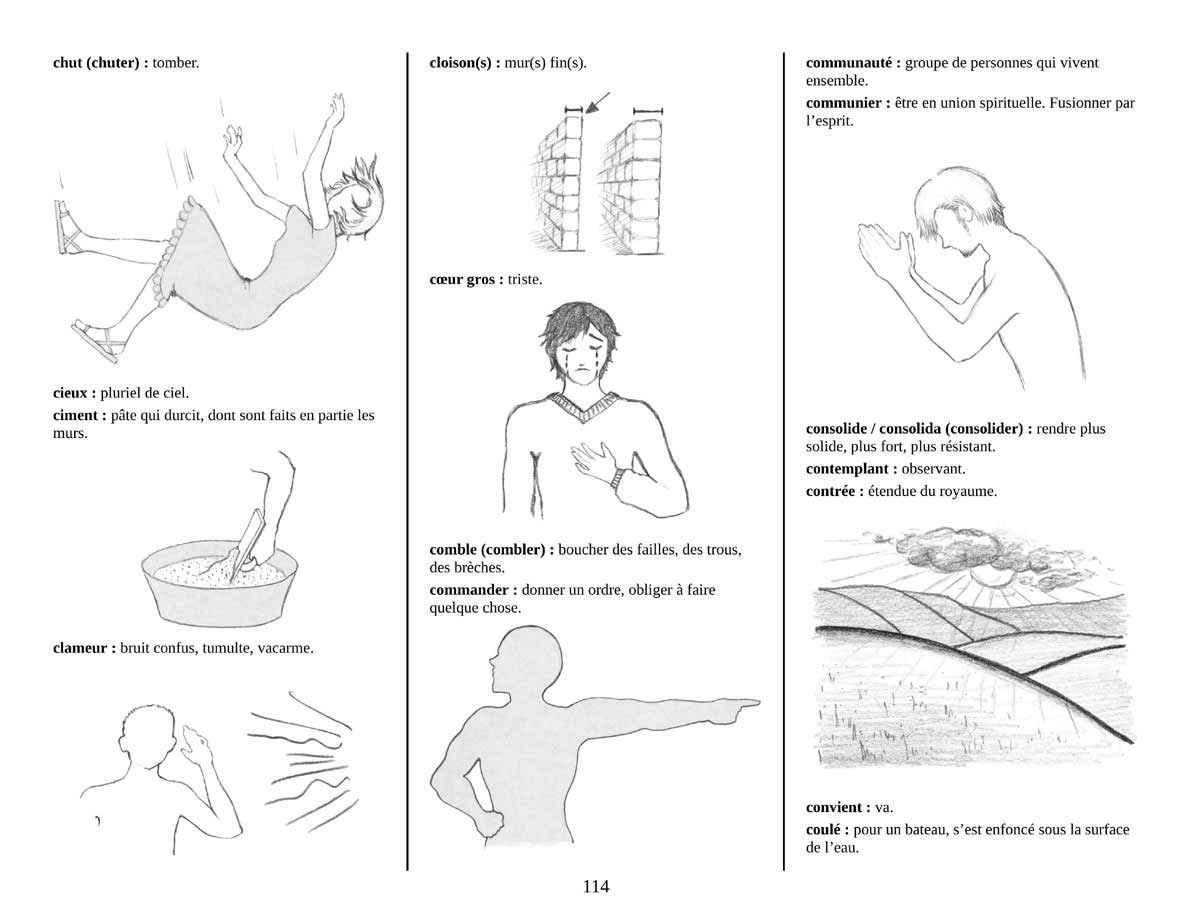 **chut (chuter) :** tomber.

**cieux :** pluriel de ciel.

**ciment :** pâte qui durcit, dont sont faits en partie les murs.

**clameur :** bruit confus, tumulte, vacarme.

**cloison(s) :** mur(s) fin(s).

**cœur gros :** triste.

**comble (combler) :** boucher des failles, des trous, des brèches.

**commander :** donner un ordre, obliger à faire quelque chose.

**communauté :** groupe de personnes qui vivent ensemble.

**communier :** être en union spirituelle. Fusionner par l'esprit.

**consolide / consolida (consolider) :** rendre plus solide, plus fort, plus résistant.

**contemplant :** observant.

**contrée :** étendue du royaume.

**convient :** va.

**coulé :** pour un bateau, s'est enfoncé sous la surface de l'eau.

114